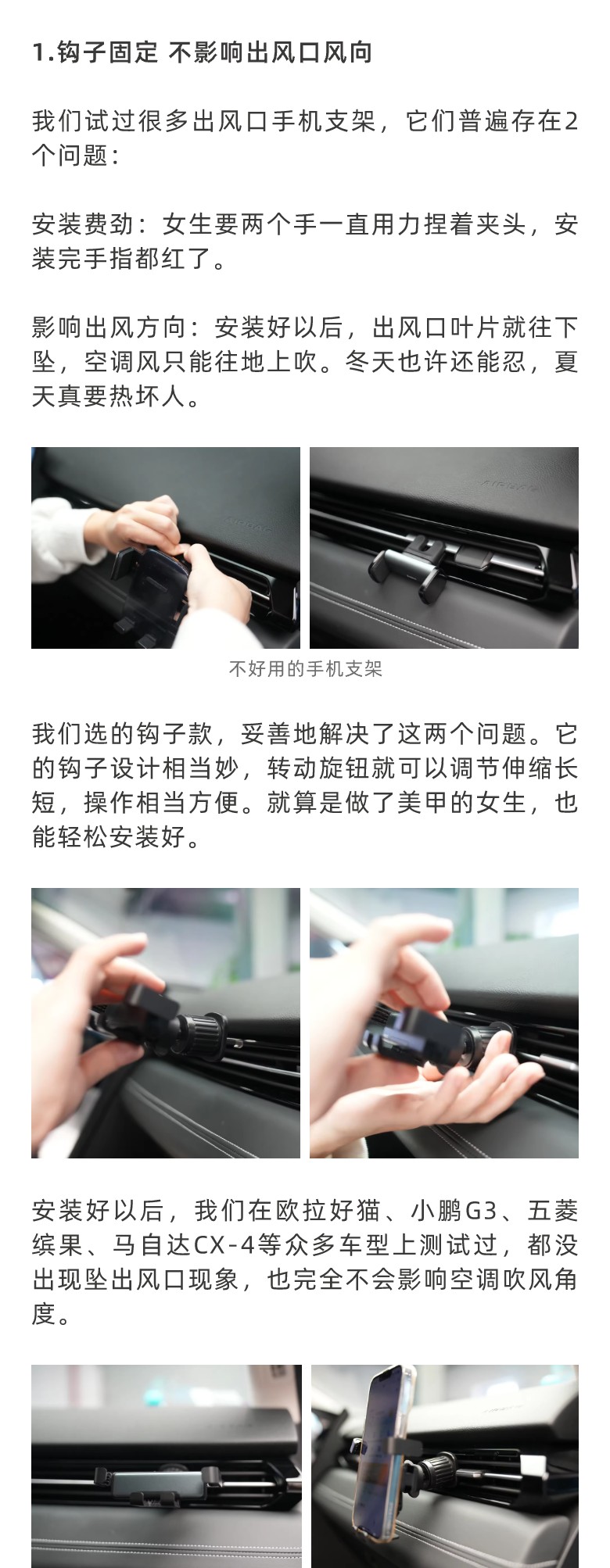 1.钩子固定 不影响出风口风向

我们试过很多出风口手机支架，它们普遍存在2个问题：

安装费劲：女生要两个手一直用力捏着夹头，安装完手指都红了。

影响出风方向：安装好以后，出风口叶片就往下坠，空调风只能往地上吹。冬天也许还能忍，夏天真要热坏人。

不好用的手机支架

我们选的钩子款，妥善地解决了这两个问题。它的钩子设计相当妙，转动旋钮就可以调节伸缩长短，操作相当方便。就算是做了美甲的女生，也能轻松安装好。

安装好以后，我们在欧拉好猫、小鹏G3、五菱缤果、马自达CX-4等众多车型上测试过，都没出现坠出风口现象，也完全不会影响空调吹风角度。